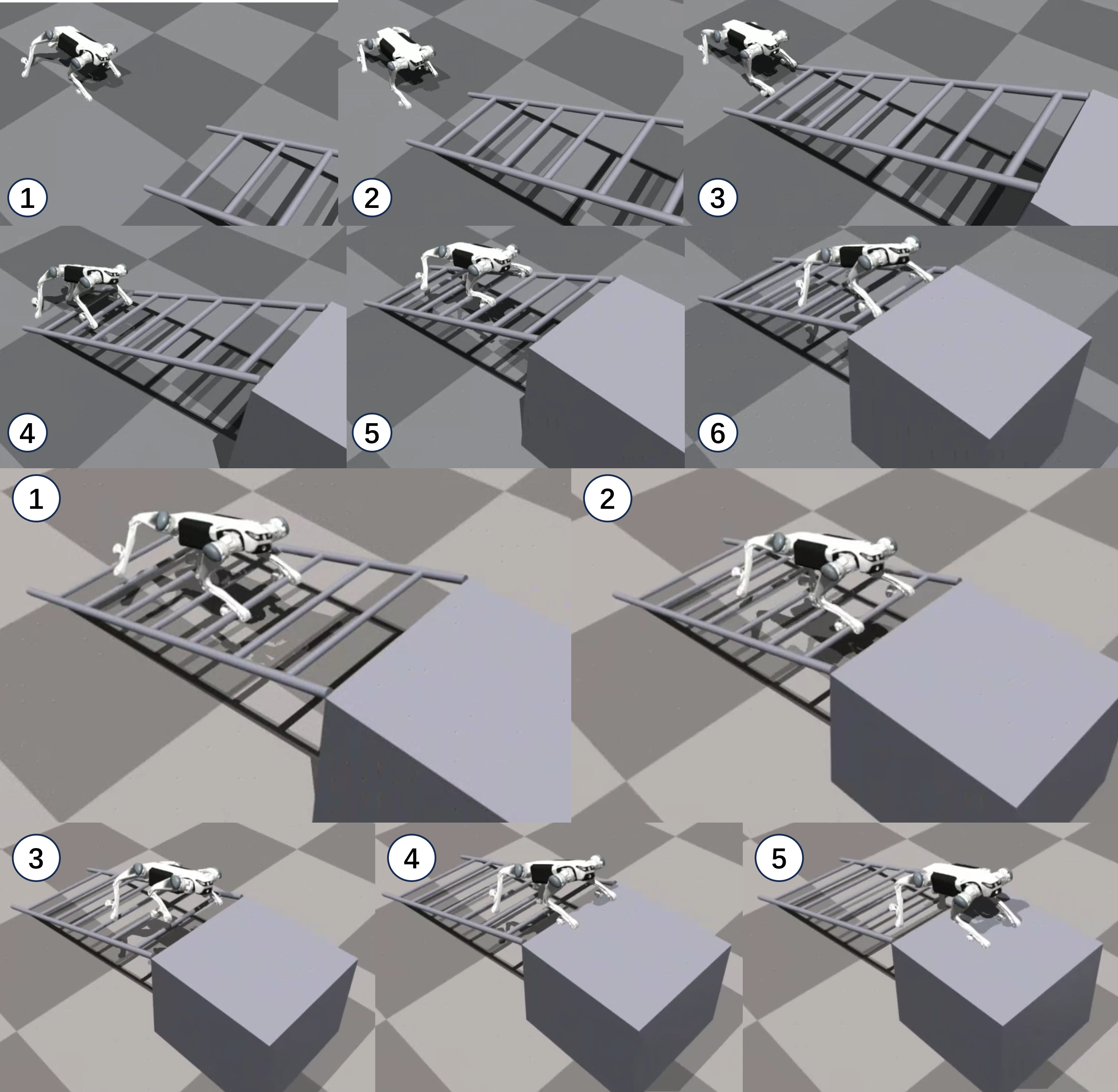 1
2
3
4
5
6
1
2
3
4
5